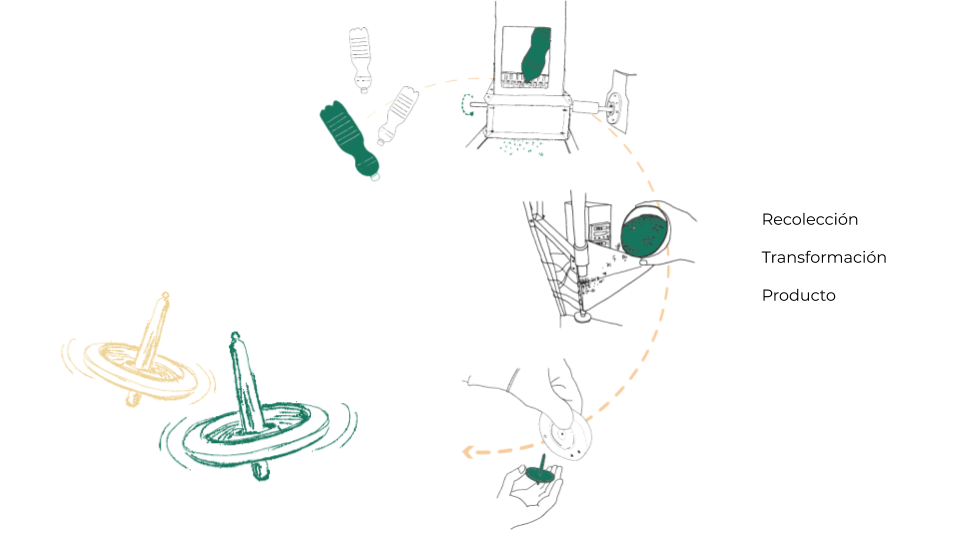 Recolección

Transformación

Producto